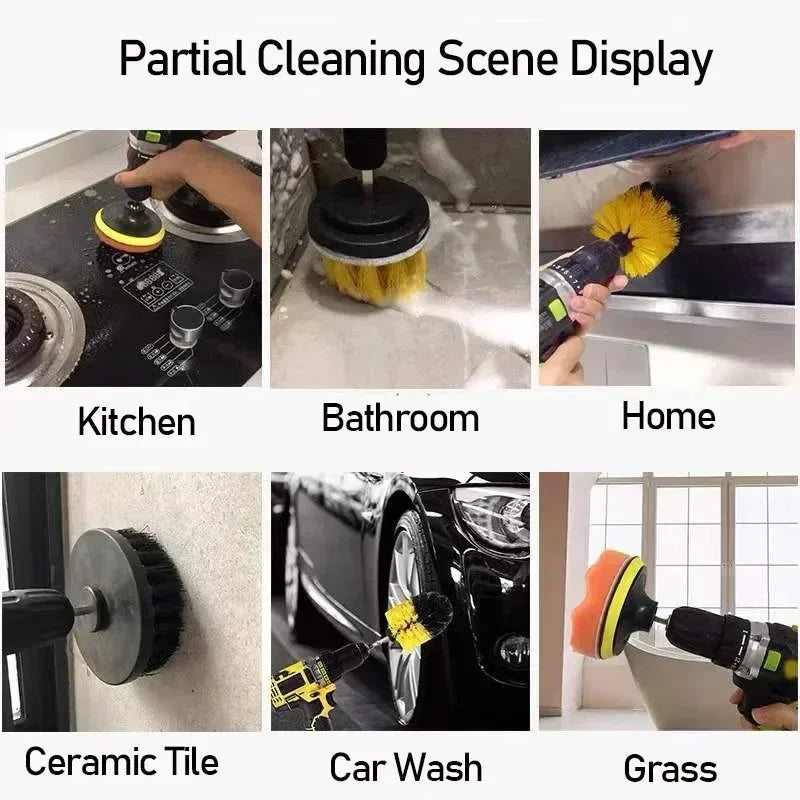 Partial Cleaning Scene Display

Kitchen

Bathroom

Home

Ceramic Tile

Car Wash

Grass