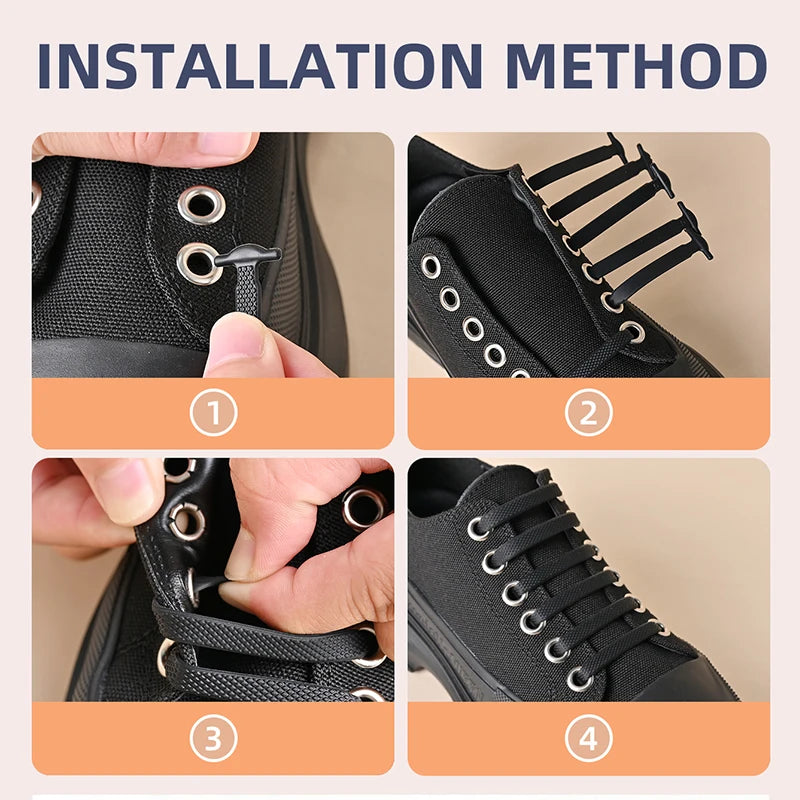 INSTALLATION METHOD

①

②

③

④