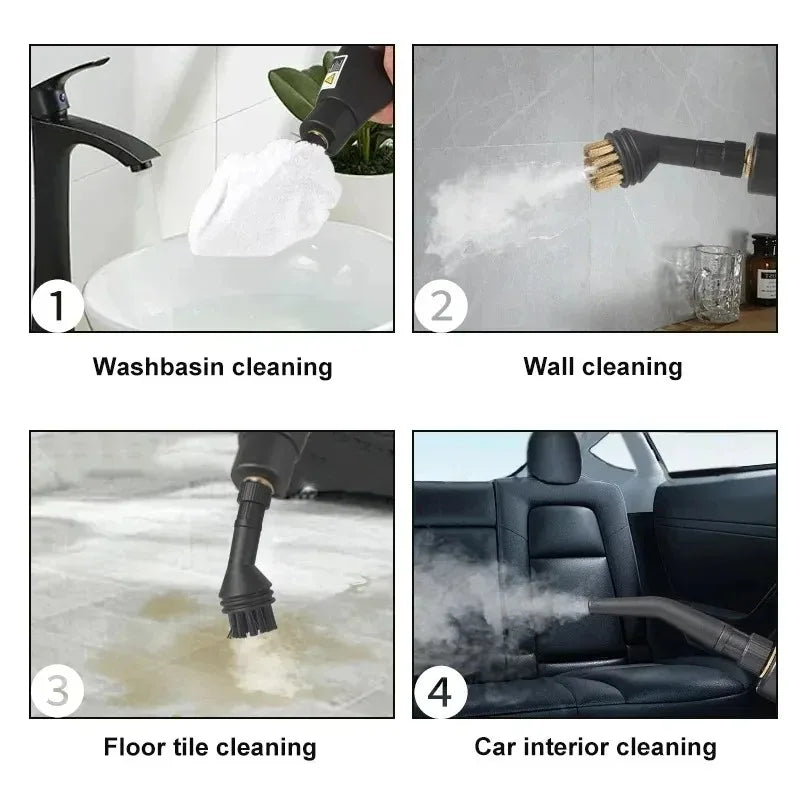 1

Washbasin cleaning

2

Wall cleaning

3

Floor tile cleaning

4

Car interior cleaning